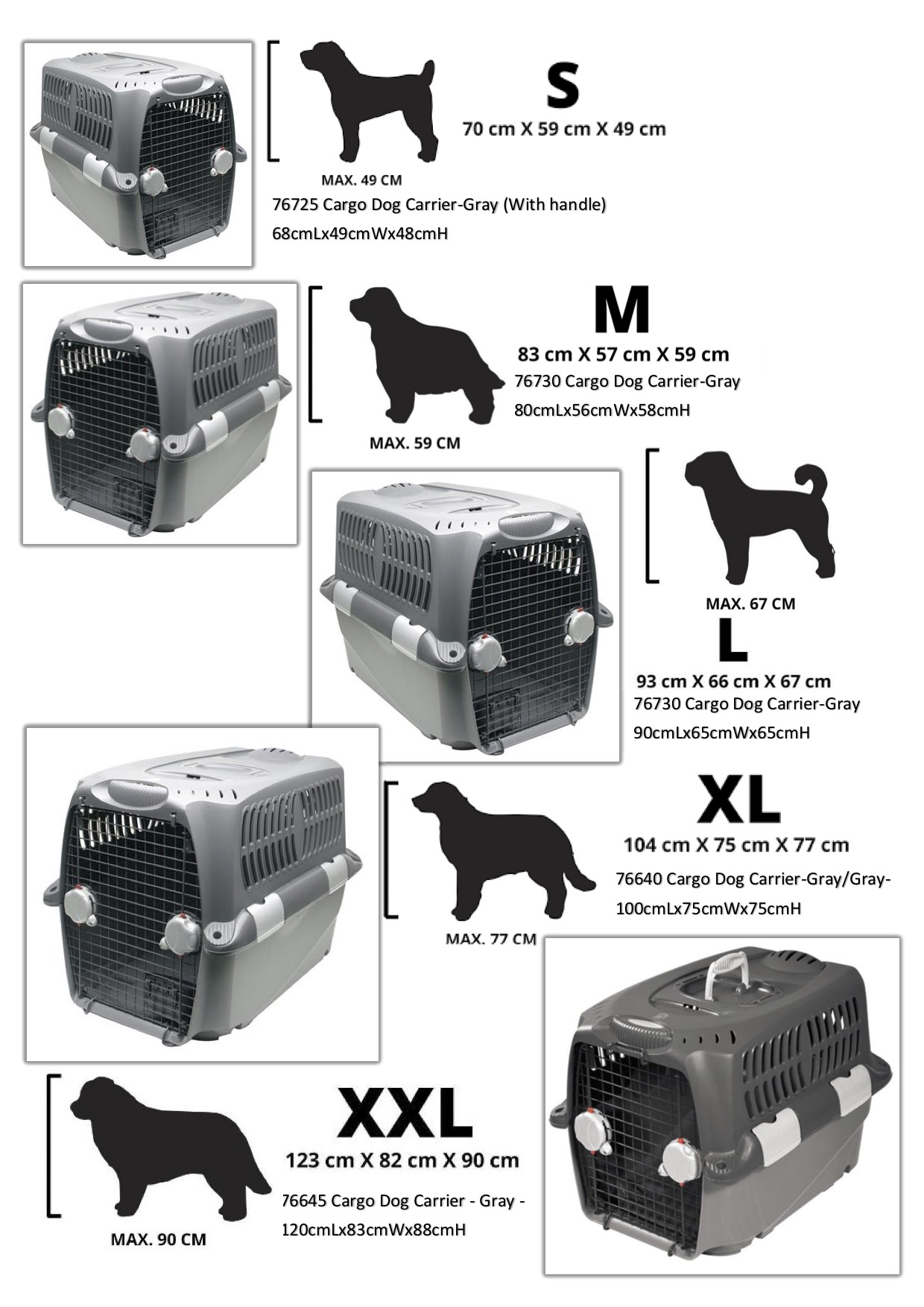 S

70 cm X 59 cm X 49 cm

MAX. 49 CM

76725 Cargo Dog Carrier-Gray (With handle)

68cmLx49cmWx48cmH

M

83 cm X 57 cm X 59 cm

76730 Cargo Dog Carrier-Gray

80cmLx56cmWx58cmH

MAX. 59 CM

MAX. 67 CM

L

93 cm X 66 cm X 67 cm

76730 Cargo Dog Carrier-Gray

90cmLx65cmWx65cmH

XL

104 cm X 75 cm X 77 cm

76640 Cargo Dog Carrier-Gray/Gray-

100cmLx75cmWx75cmH

MAX. 77 CM

XXL

123 cm X 82 cm X 90 cm

76645 Cargo Dog Carrier - Gray -

120cmLx83cmWx88cmH

MAX. 90 CM