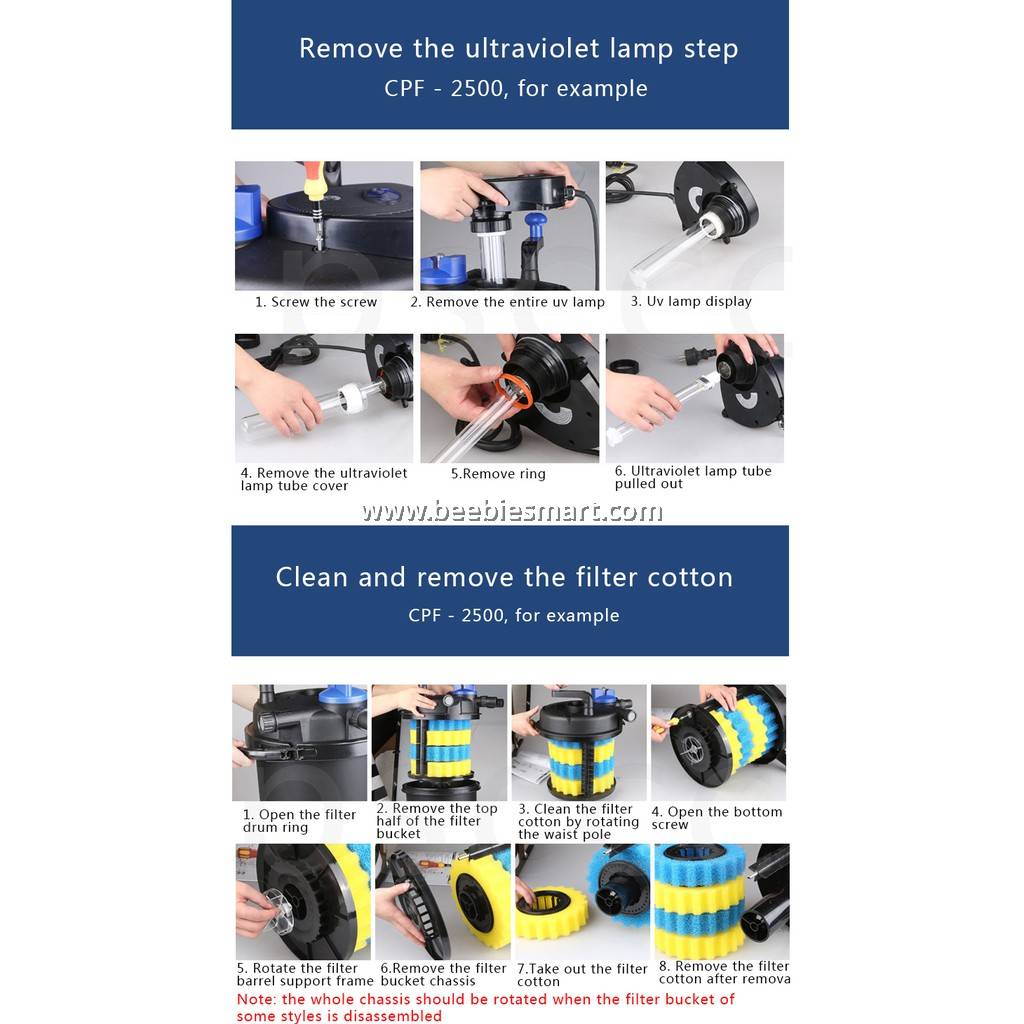 Remove the ultraviolet lamp step
CPF - 2500, for example

1. Screw the screw
2. Remove the entire uv lamp
3. Uv lamp display

4. Remove the ultraviolet lamp tube cover
5.Remove ring
6. Ultraviolet lamp tube pulled out

www.beebiesmart.com

Clean and remove the filter cotton
CPF - 2500, for example

1. Open the filter drum ring
2. Remove the top half of the filter bucket
3. Clean the filter cotton by rotating the waist pole
4. Open the bottom screw

5. Rotate the filter barrel support frame
6.Remove the filter bucket chassis
7.Take out the filter cotton
8. Remove the filter cotton after remova

Note: the whole chassis should be rotated when the filter bucket of some styles is disassembled