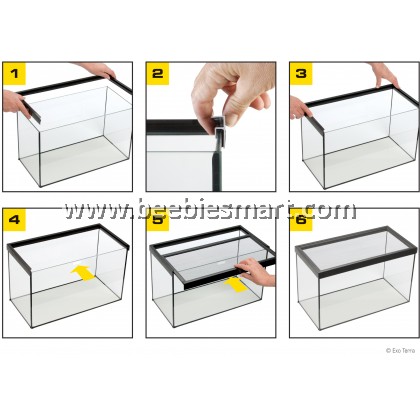 1

2

3

www.beebiesmart.com

4

5

6

© Exo Terra